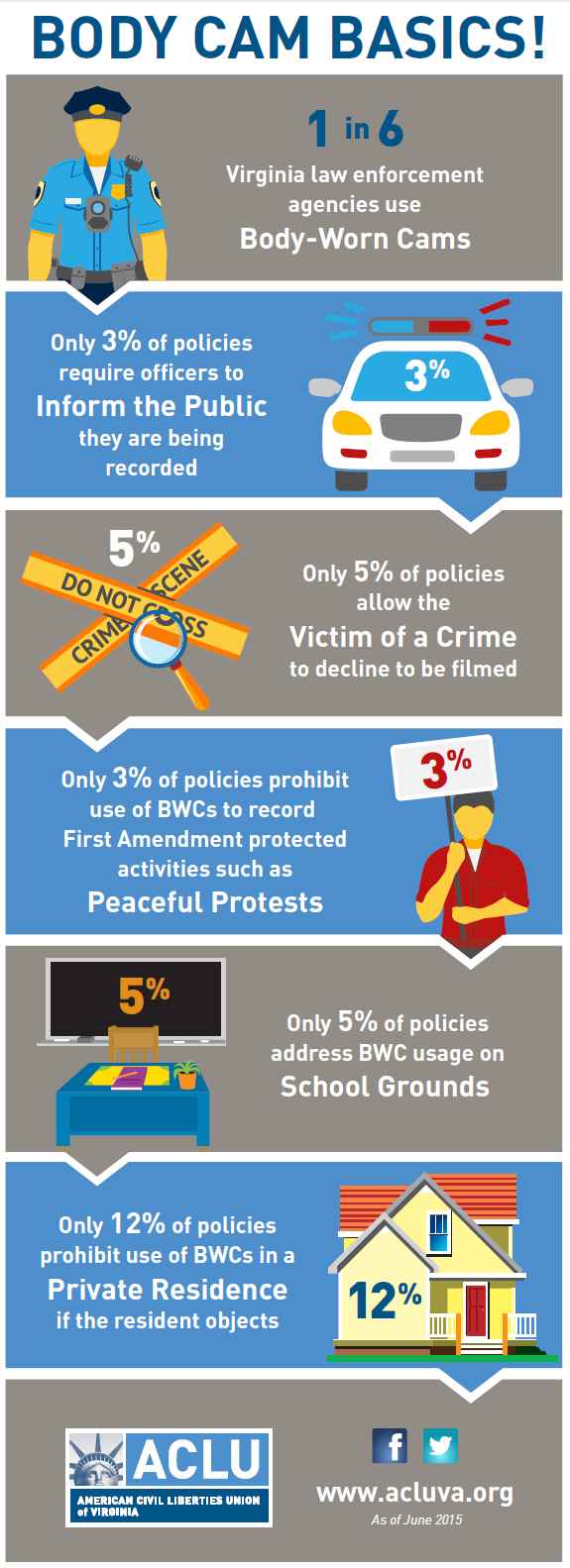 BODY CAM BASICS!

1 in 6
Virginia law enforcement agencies use
Body-Worn Cams

Only 3% of policies require officers to
Inform the Public
they are being recorded

3%

5%

DO NOT CROSS

CRIME SCENE

Only 5% of policies allow the
Victim of a Crime
to decline to be filmed

Only 3% of policies prohibit use of BWCs to record First Amendment protected activities such as
Peaceful Protests

3%

5%

Only 5% of policies address BWC usage on
School Grounds

Only 12% of policies prohibit use of BWCs in a
Private Residence
if the resident objects

12%

ACLU
AMERICAN CIVIL LIBERTIES UNION of VIRGINIA

www.acluva.org
As of June 2015